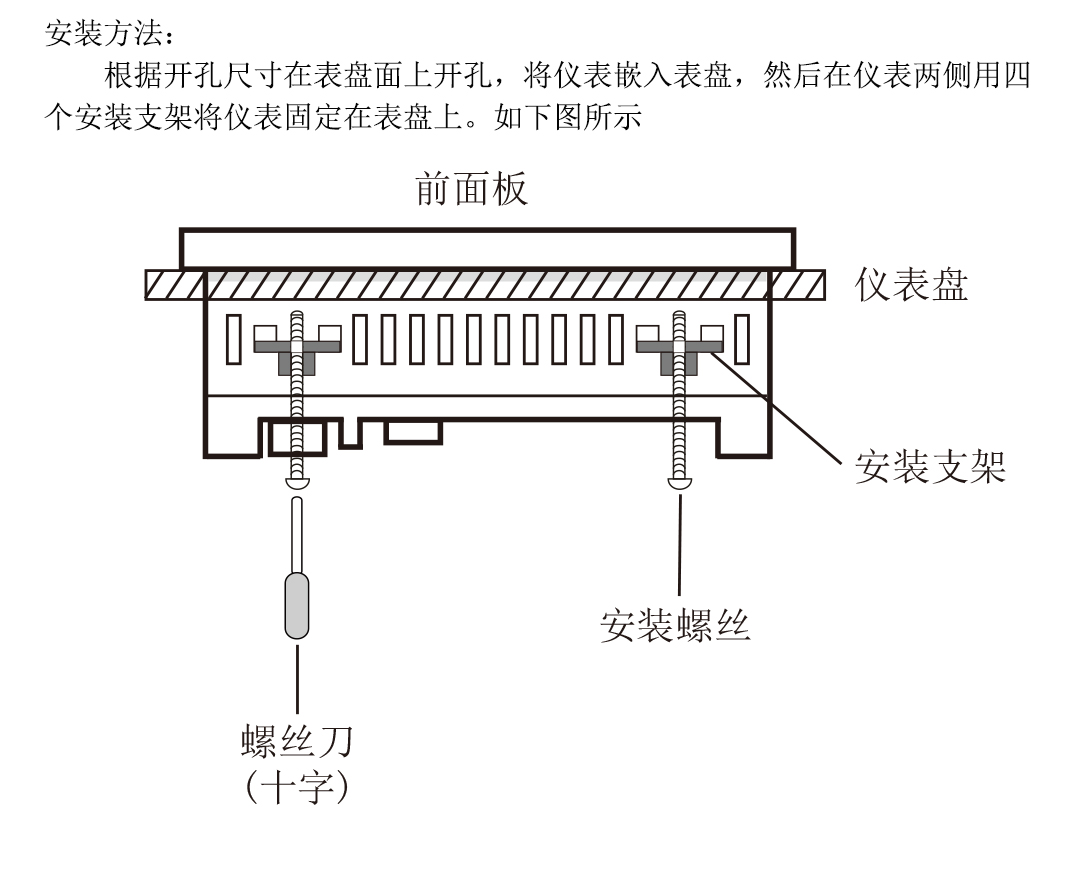 安装方法：

根据开孔尺寸在表盘面上开孔，将仪表嵌入表盘，然后在仪表两侧用四个安装支架将仪表固定在表盘上。如下图所示

前面板

仪表盘

安装支架

安装螺丝

螺丝刀
(十字)